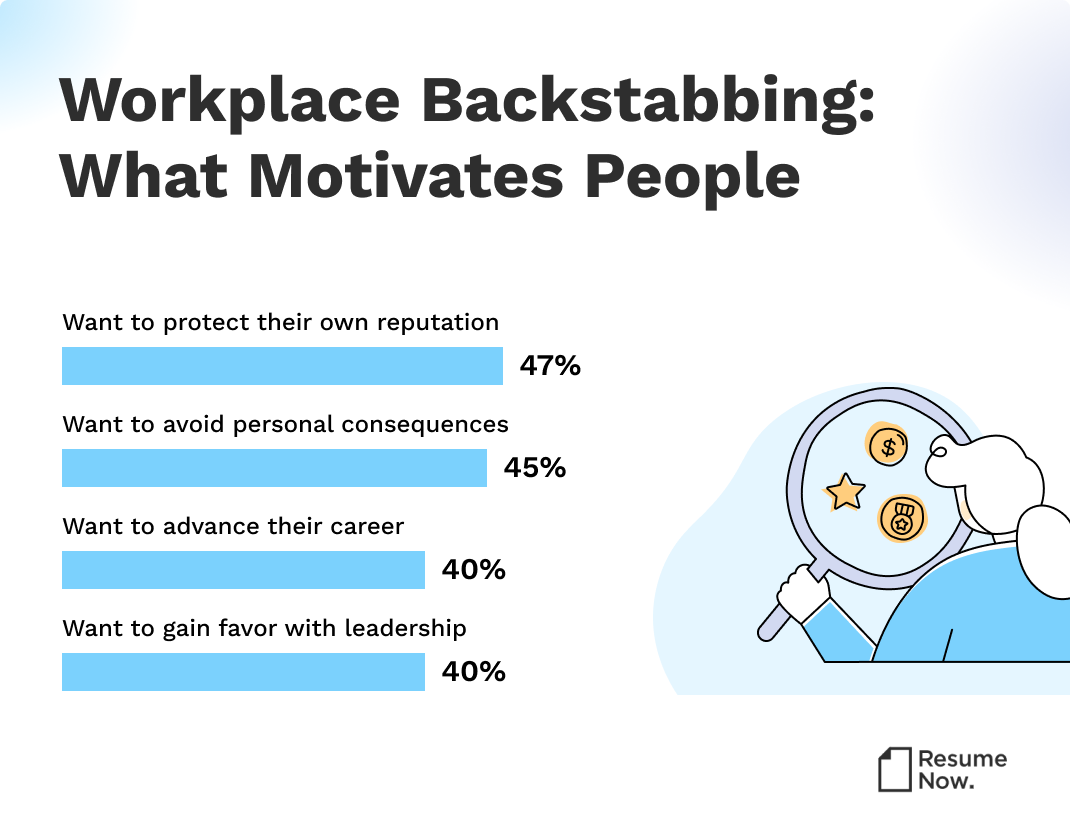 Workplace Backstabbing: What Motivates People

Want to protect their own reputation
47%

Want to avoid personal consequences
45%

Want to advance their career
40%

Want to gain favor with leadership
40%

$

Resume Now.