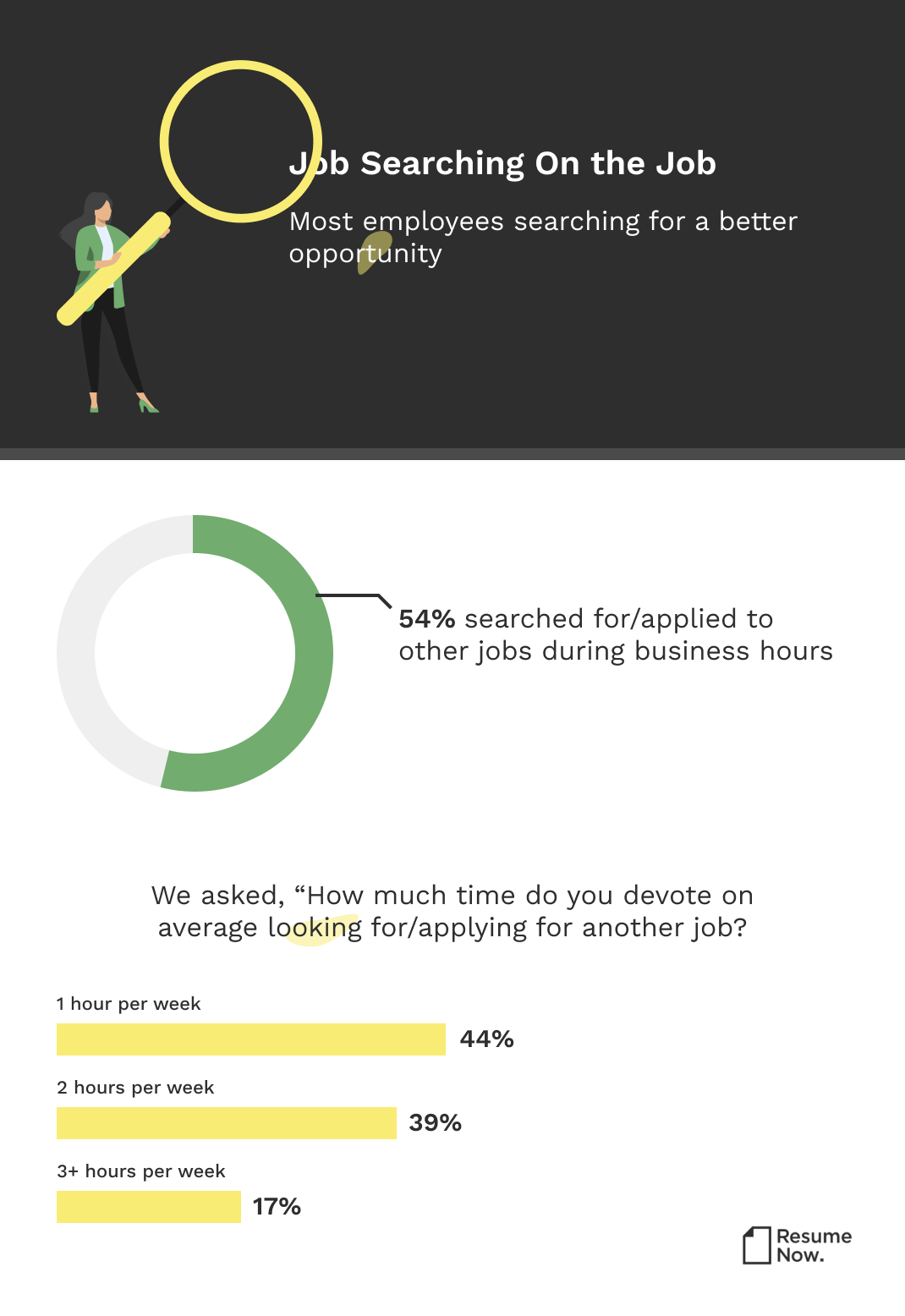 Job Searching On the Job

Most employees searching for a better opportunity

54% searched for/applied to other jobs during business hours

We asked, “How much time do you devote on average looking for/applying for another job?

1 hour per week

44%

2 hours per week

39%

3+ hours per week

17%

Resume Now.